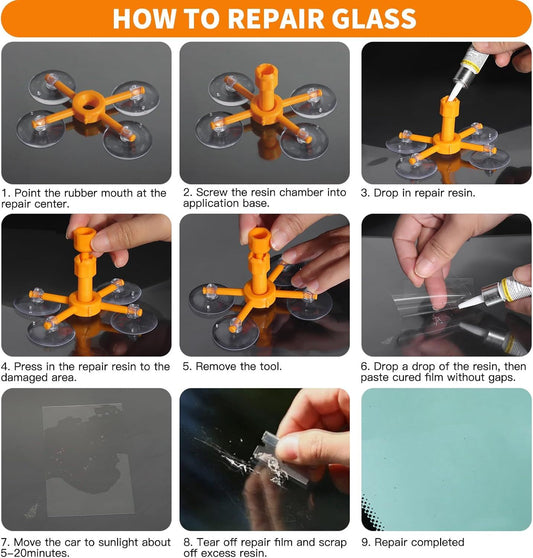 HOW TO REPAIR GLASS

1. Point the rubber mouth at the repair center.

2. Screw the resin chamber into application base.

3. Drop in repair resin.

4. Press in the repair resin to the damaged area.

5. Remove the tool.

6. Drop a drop of the resin, then paste cured film without gaps.

7. Move the car to sunlight about 5-20minutes.

8. Tear off repair film and scrap off excess resin.

9. Repair completed